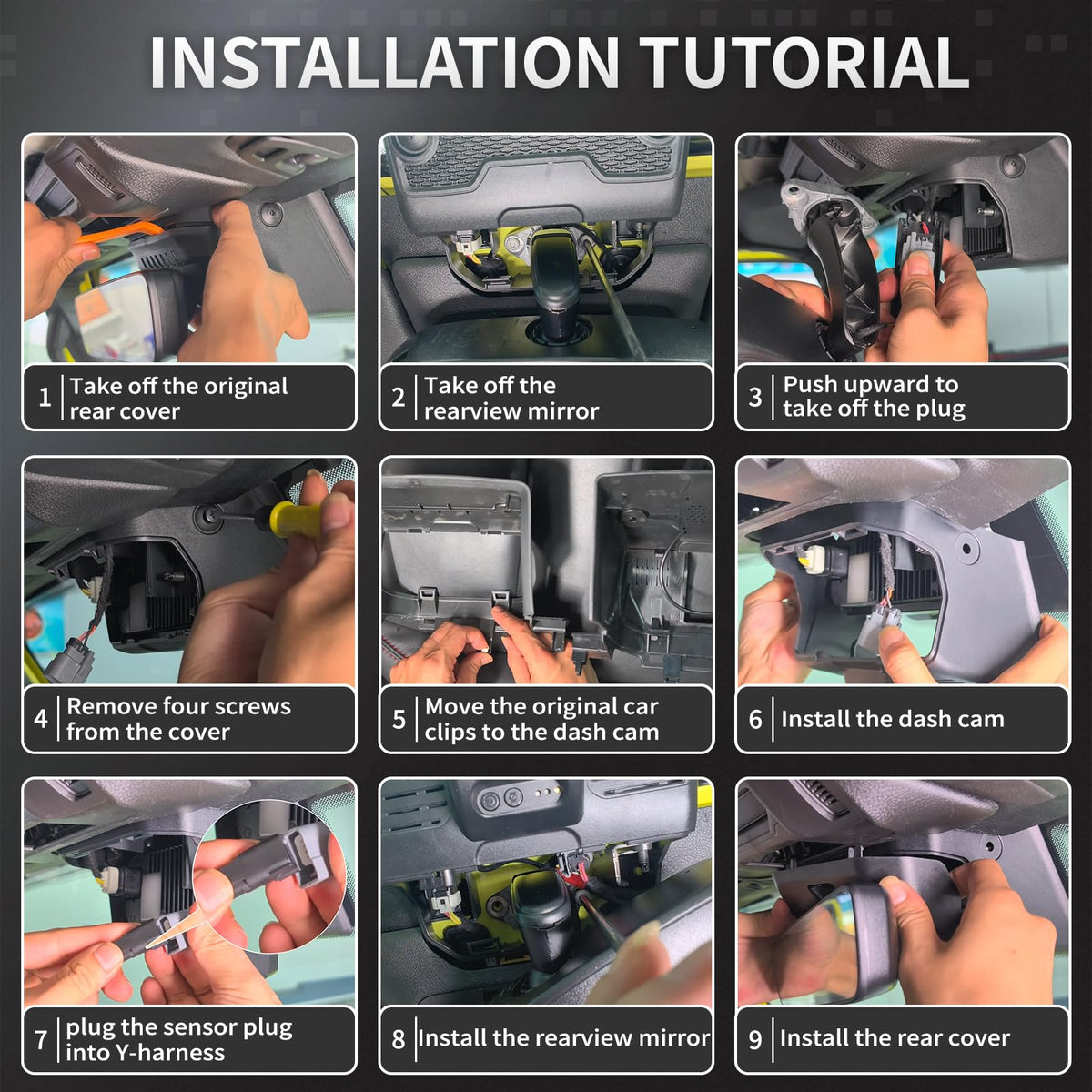 INSTALLATION TUTORIAL

1 Take off the original rear cover

2 Take off the rearview mirror

3 Push upward to take off the plug

4 Remove four screws from the cover

5 Move the original car clips to the dash cam

6 Install the dash cam

7 plug the sensor plug into Y-harness

8 Install the rearview mirror

9 Install the rear cover